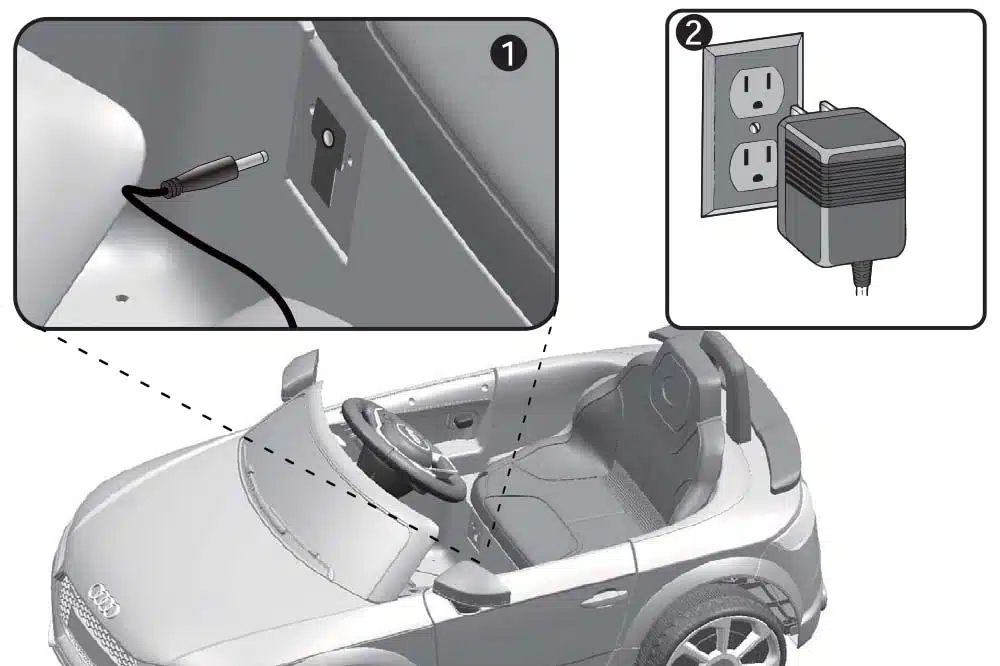 1

2